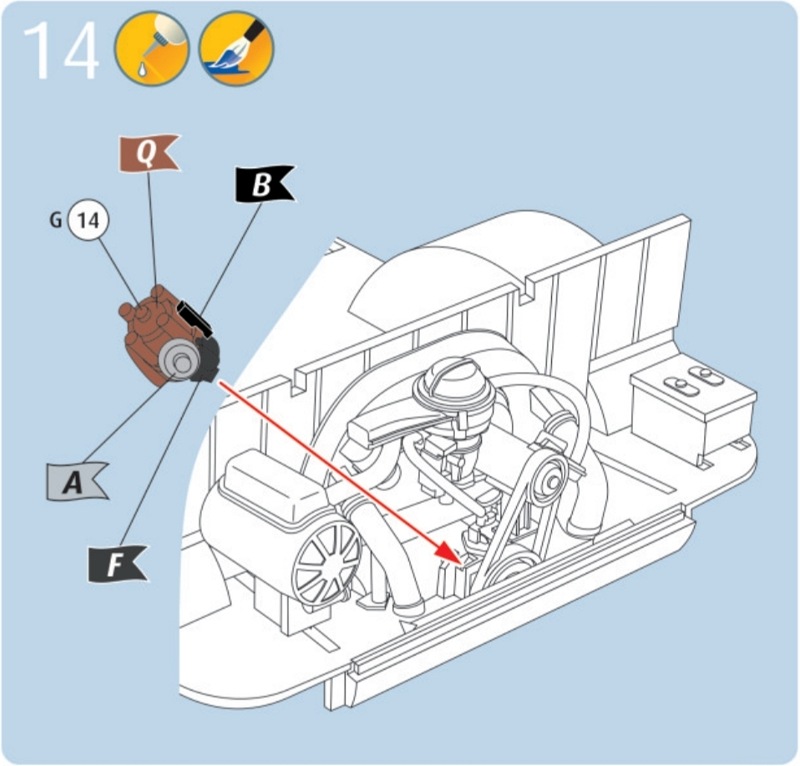 14

Q

B

G 14

A

F