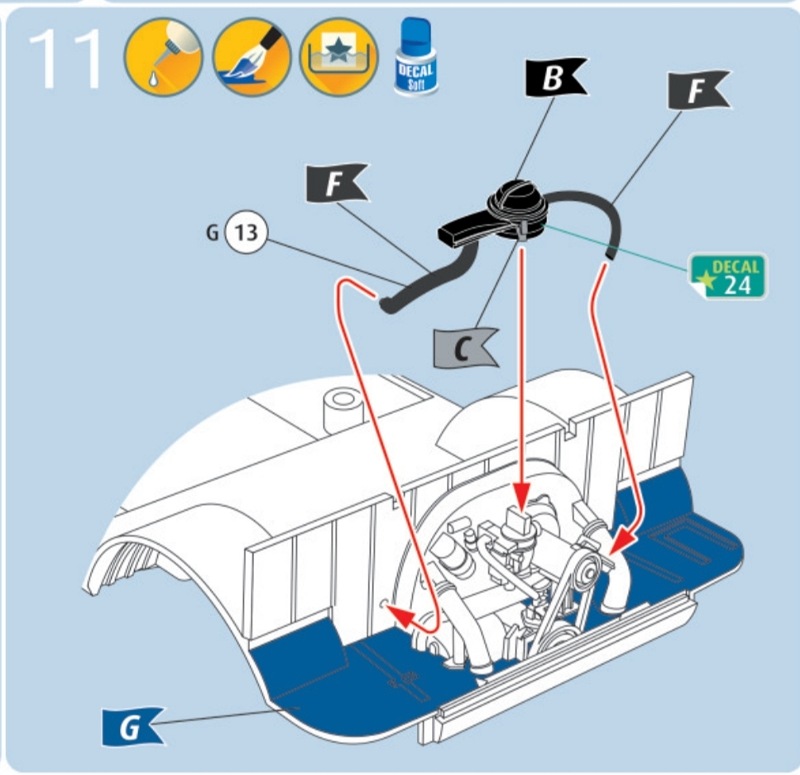 11

DECAL Soft

B

F

F

G 13

DECAL 24

C

G