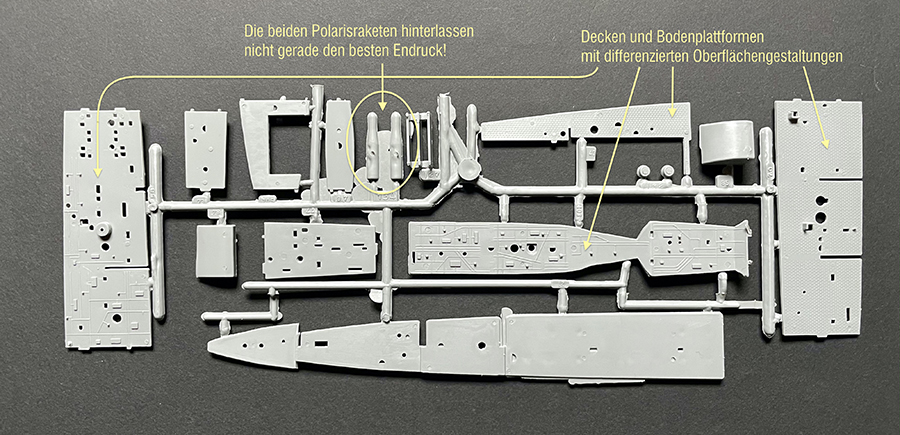 Die beiden Polarisraketen hinterlassen nicht gerade den besten Endruck!

Decken und Bodenplattformen mit differenzierten Oberflächengestaltungen