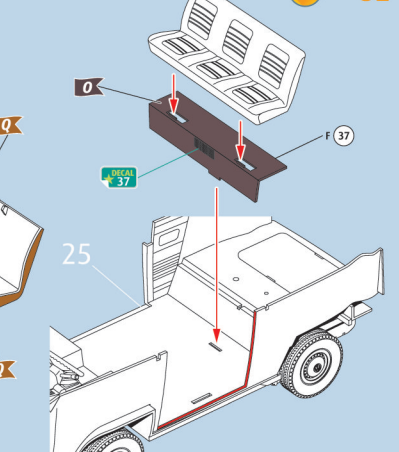 O
Q
F 37
DECAL 37
25
Q