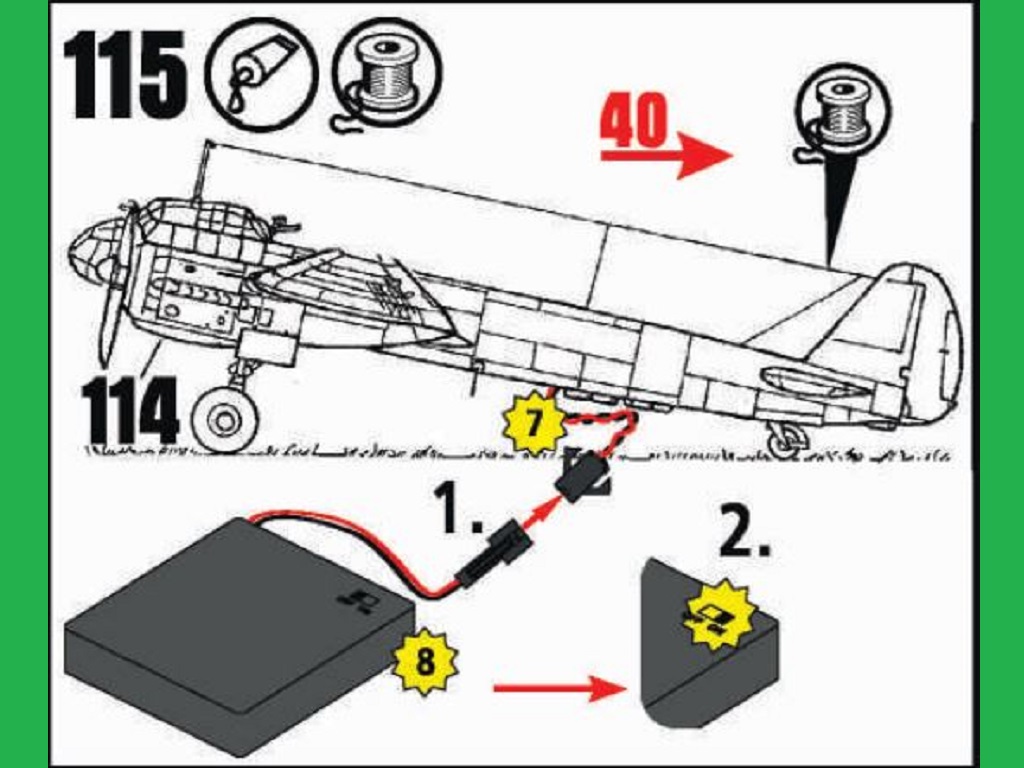 115

40

114

7

1.

2.

8