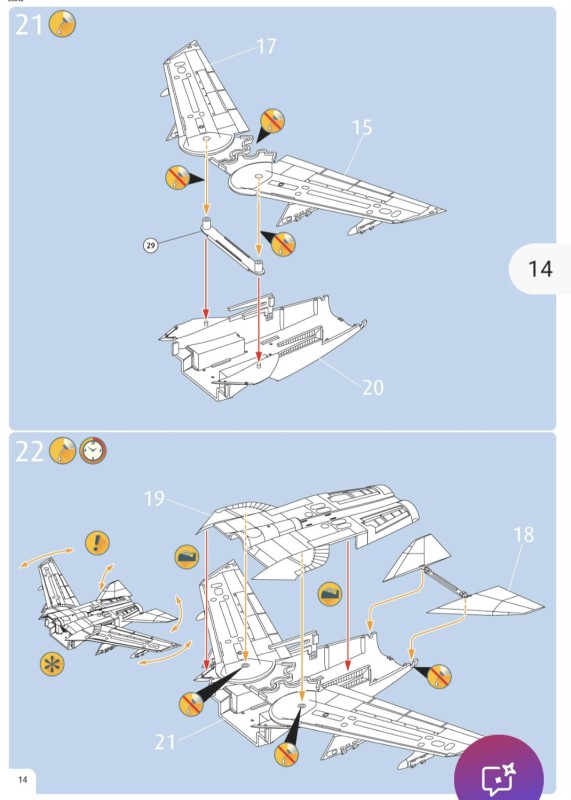 21

17

15

29

20

14

22

19

18

21

14