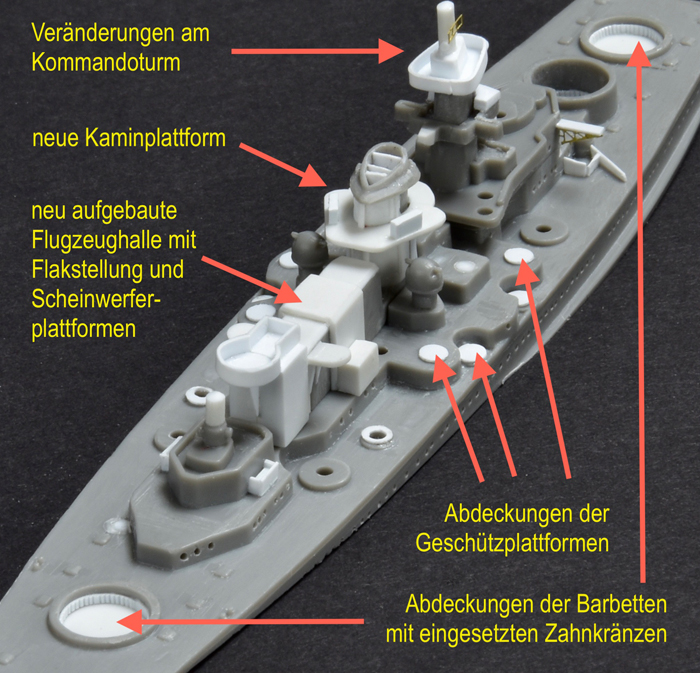 Veränderungen am Kommandoturm

neue Kaminplattform

neu aufgebaute Flugzeughalle mit Flakstellung und Scheinwerferplattformen

Abdeckungen der Geschützplattformen

Abdeckungen der Barbetten mit eingesetzten Zahnkränzen