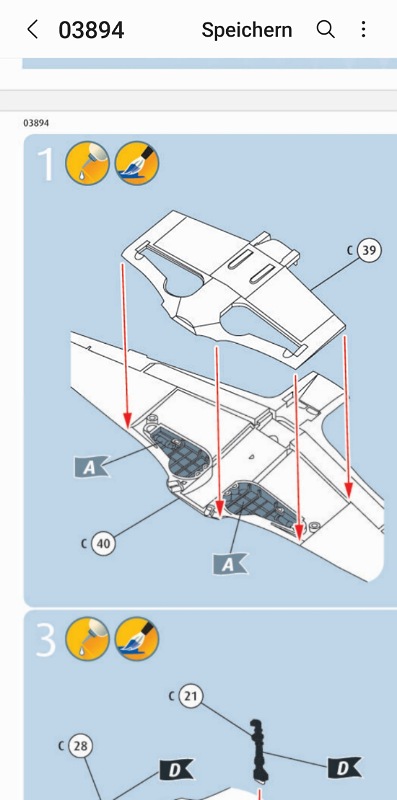 03894 Speichern

03894

1

C 39

A

C 40

A

3

C 21

C 28

D

D