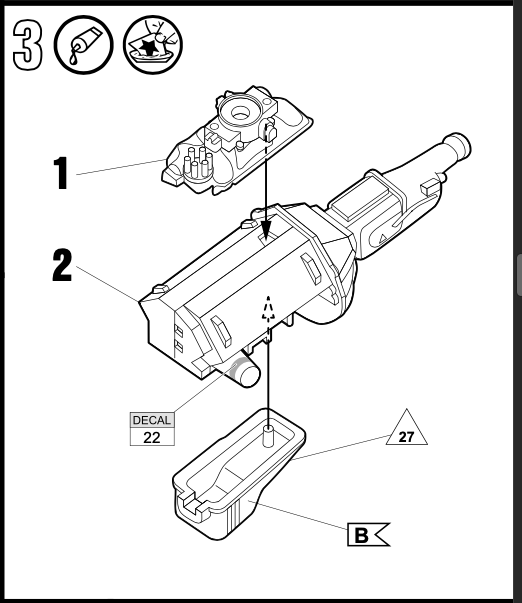 3

1

2

DECAL
22

27

B