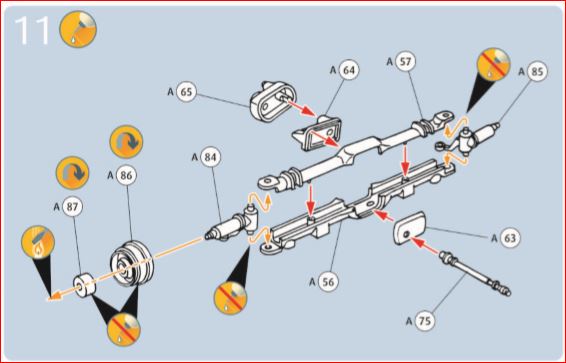 11

A 65
A 64
A 57
A 85
A 84
A 86
A 87
A 63
A 56
A 75