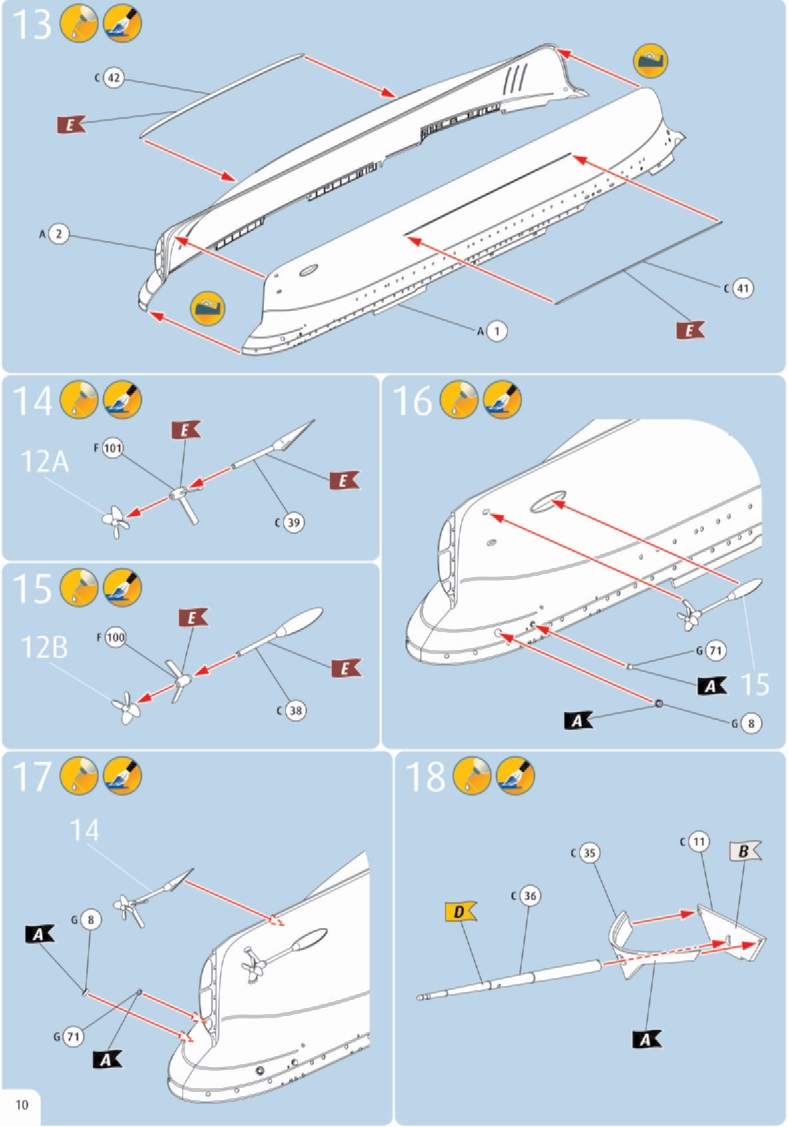 13

C 42

E

A 2

A 1

C 41

E

14

F 101

E

12A

E

C 39

15

F 100

E

12B

E

C 38

16

G 71

A

15

A

G 8

17

14

G 8

A

G 71

A

18

C 35

C 11

B

D

C 36

A

10