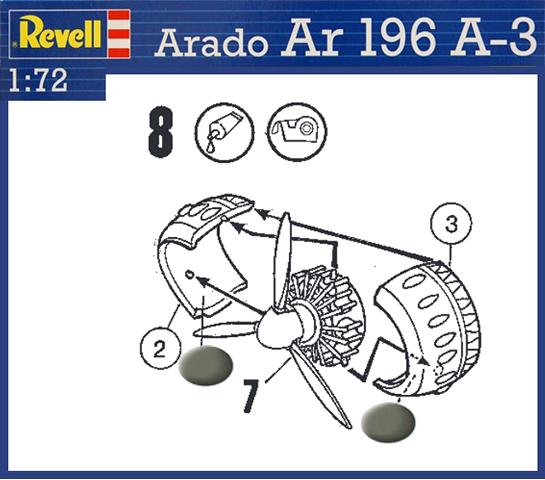 Revell

Arado Ar 196 A-3

1:72

8

3

2

7