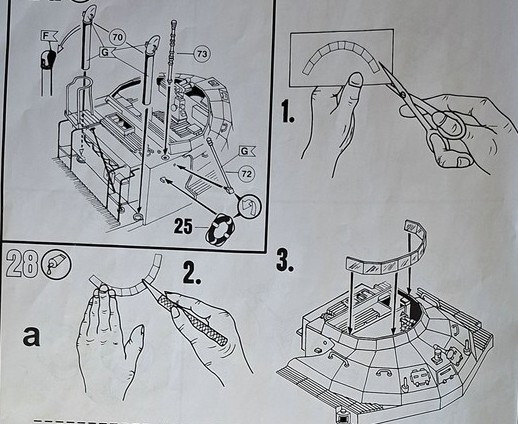 F
70
G
73
G
72
25
1.
28
2.
3.
a